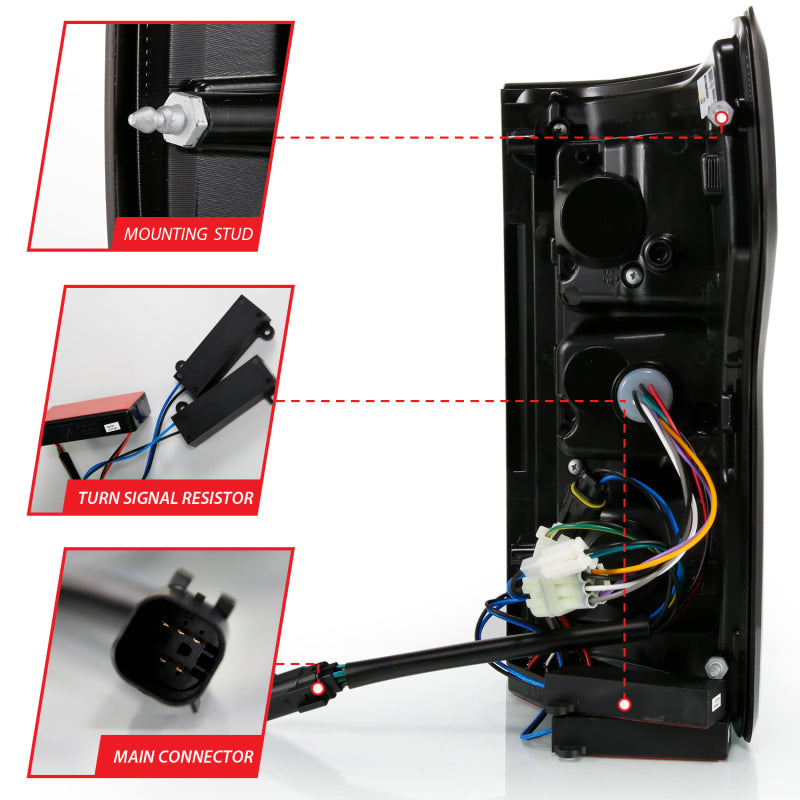 MOUNTING STUD

TURN SIGNAL RESISTOR

MAIN CONNECTOR